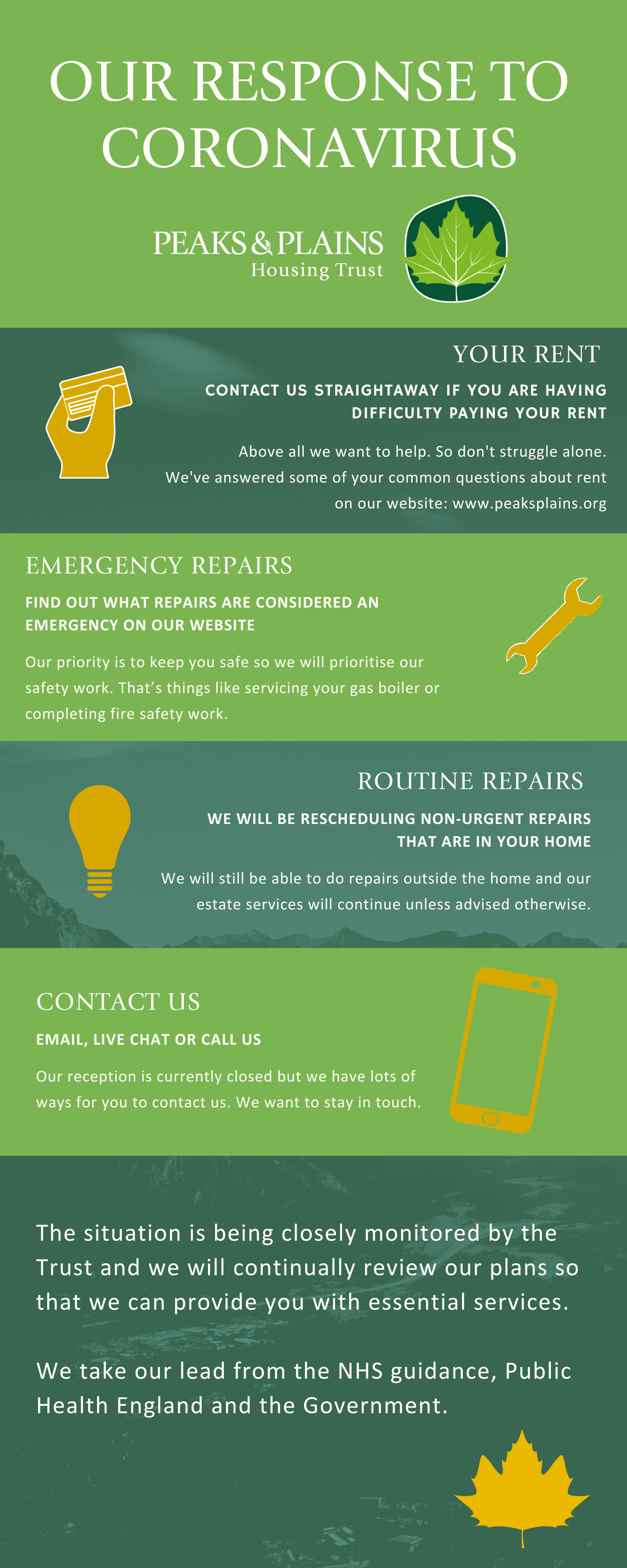 OUR RESPONSE TO CORONAVIRUS

PEAKS & PLAINS
Housing Trust

YOUR RENT

CONTACT US STRAIGHTAWAY IF YOU ARE HAVING DIFFICULTY PAYING YOUR RENT

Above all we want to help. So don't struggle alone. We've answered some of your common questions about rent on our website: www.peaksplains.org

EMERGENCY REPAIRS

FIND OUT WHAT REPAIRS ARE CONSIDERED AN EMERGENCY ON OUR WEBSITE

Our priority is to keep you safe so we will prioritise our safety work. That's things like servicing your gas boiler or completing fire safety work.

ROUTINE REPAIRS

WE WILL BE RESCHEDULING NON-URGENT REPAIRS THAT ARE IN YOUR HOME

We will still be able to do repairs outside the home and our estate services will continue unless advised otherwise.

CONTACT US

EMAIL, LIVE CHAT OR CALL US

Our reception is currently closed but we have lots of ways for you to contact us. We want to stay in touch.

The situation is being closely monitored by the Trust and we will continually review our plans so that we can provide you with essential services.

We take our lead from the NHS guidance, Public Health England and the Government.